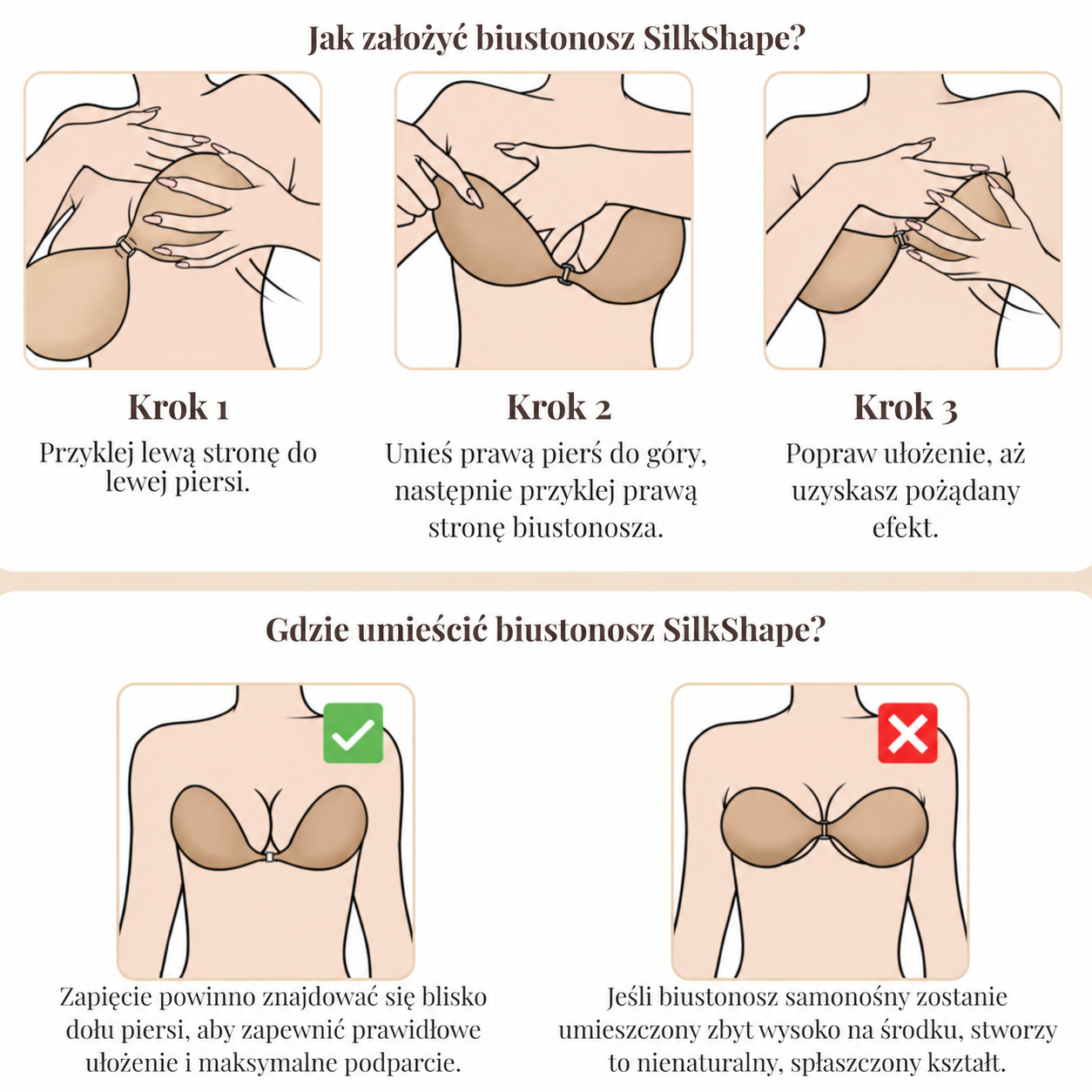 Jak założyć biustonosz SilkShape?

Krok 1
Przyklej lewą stronę do lewej piersi.

Krok 2
Unieś prawą pierś do góry, następnie przyklej prawą stronę biustonosza.

Krok 3
Popraw ułożenie, aż uzyskasz pożądany efekt.

Gdzie umieścić biustonosz SilkShape?

Zapięcie powinno znajdować się blisko dołu piersi, aby zapewnić prawidłowe ułożenie i maksymalne podparcie.

Jeśli biustonosz samonośny zostanie umieszczony zbyt wysoko na środku, stworzy to nienaturalny, spłaszczony kształt.